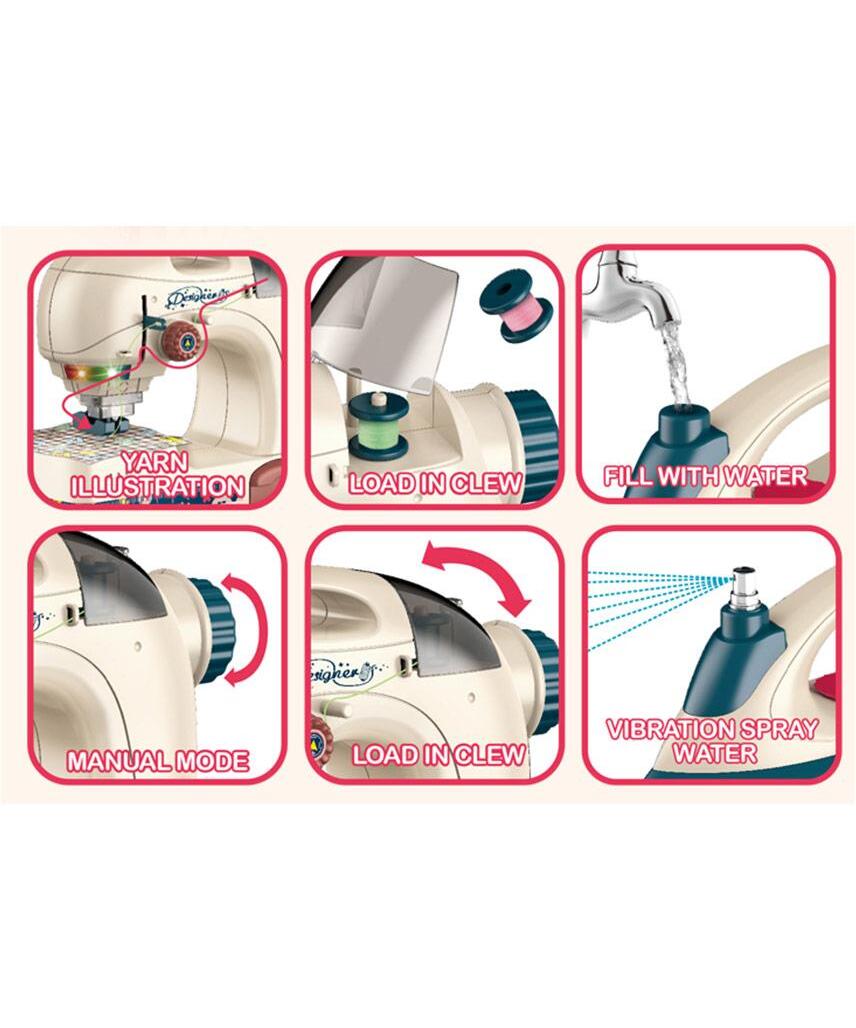 Designer

YARN ILLUSTRATION

LOAD IN CLEW

FILL WITH WATER

MANUAL MODE

Designer

LOAD IN CLEW

VIBRATION SPRAY WATER