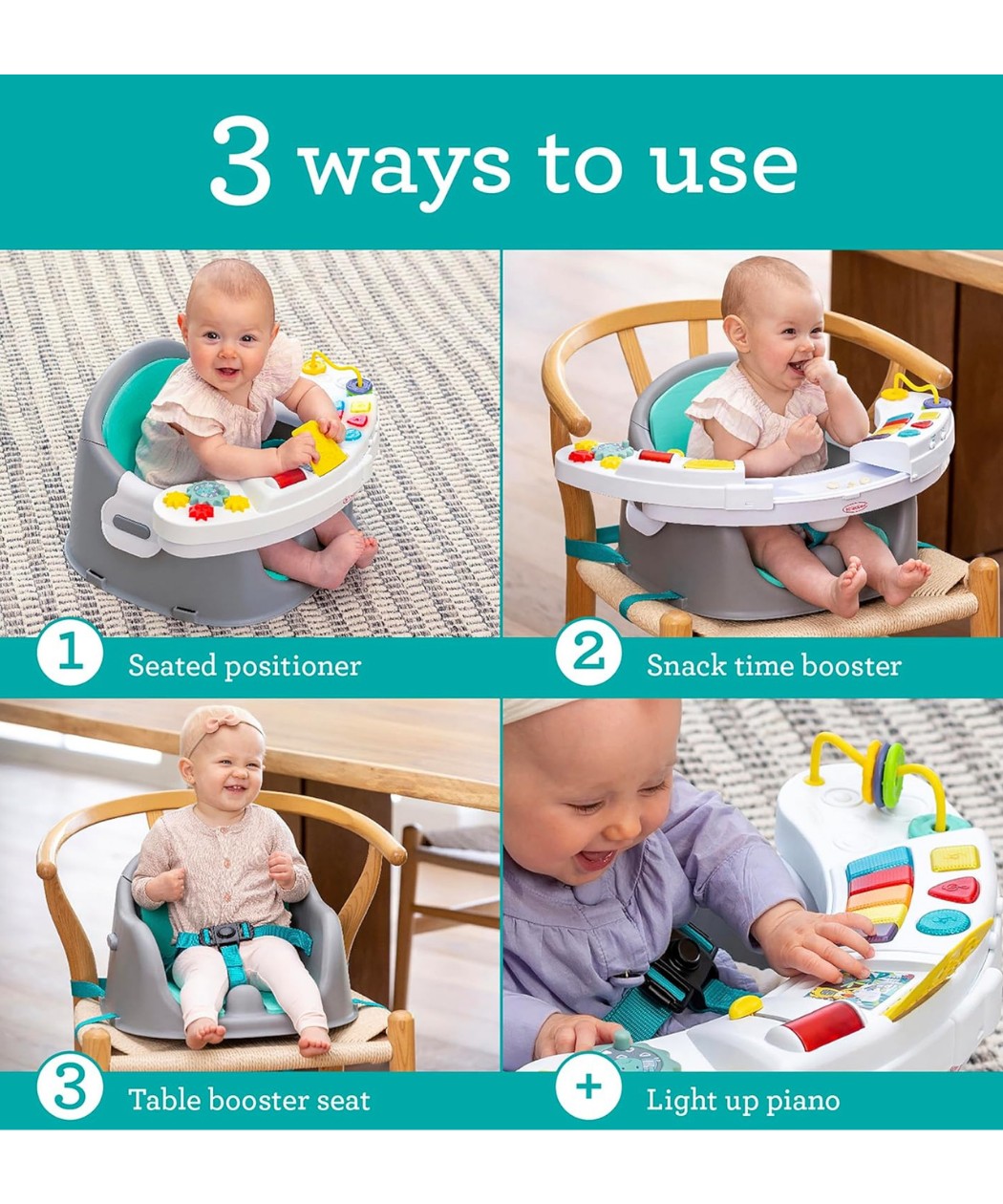 3 ways to use

1 Seated positioner

2 Snack time booster

3 Table booster seat

+ Light up piano